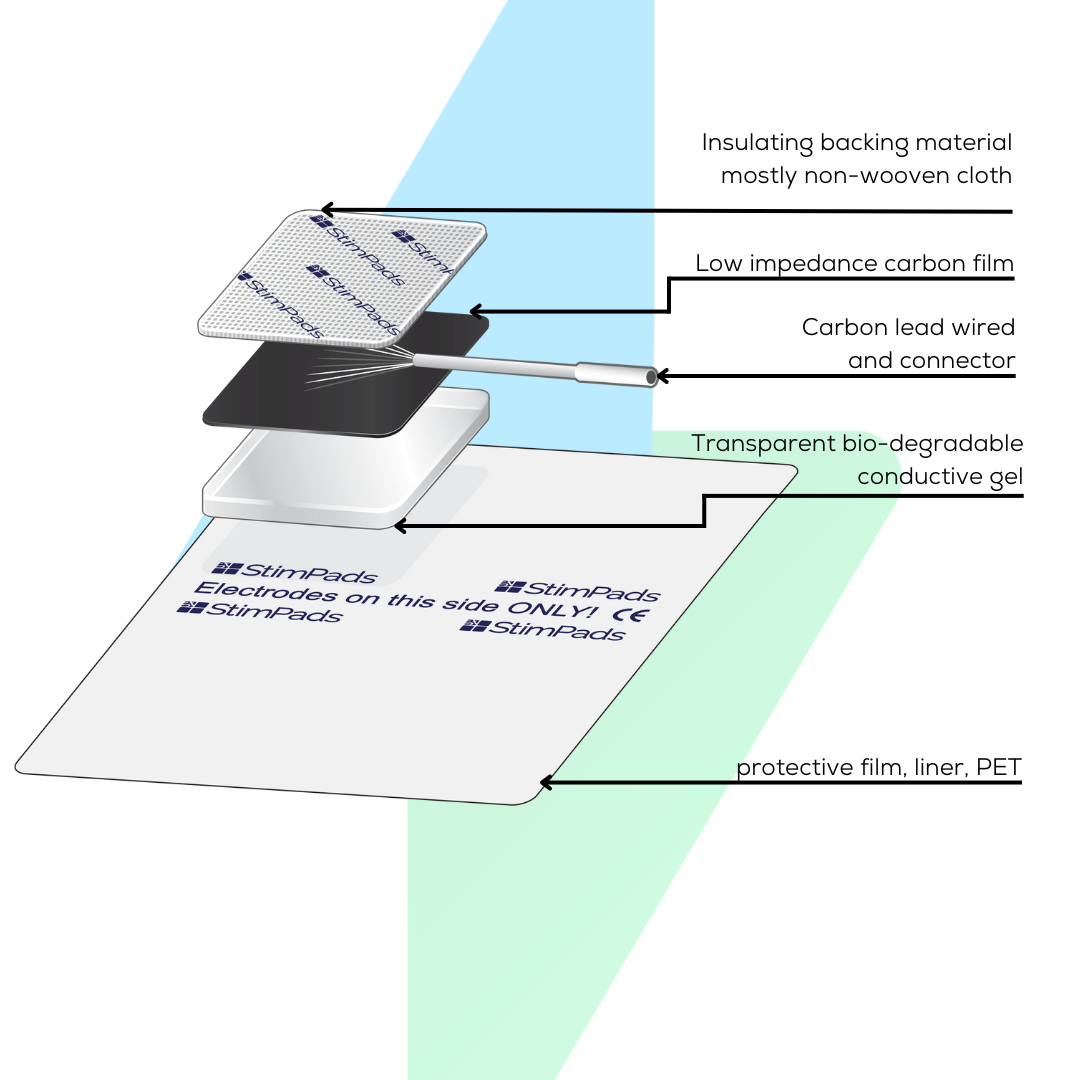 Insulating backing material
mostly non-wooven cloth

StimPads
StimPads
StimPads
StimPads

Low impedance carbon film

Carbon lead wired
and connector

Transparent bio-degradable
conductive gel

StimPads
StimPads
Electrodes on this side ONLY! CE
StimPads
StimPads

protective film, liner, PET